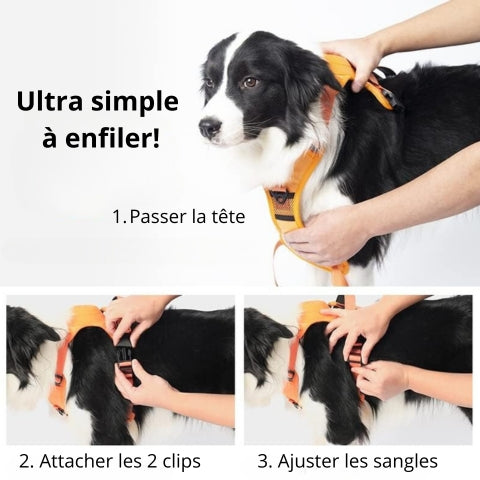 Ultra simple à enfiler!

1. Passer la tête

2. Attacher les 2 clips

3. Ajuster les sangles